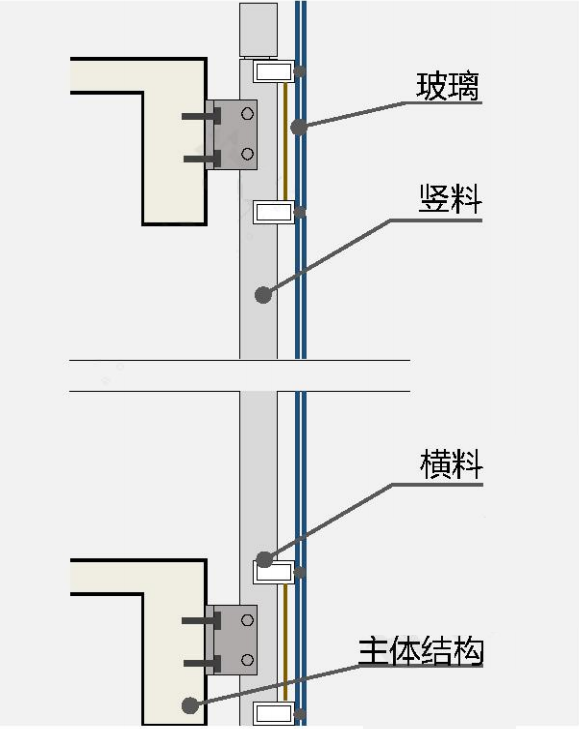 玻璃

竖料

横料

主体结构